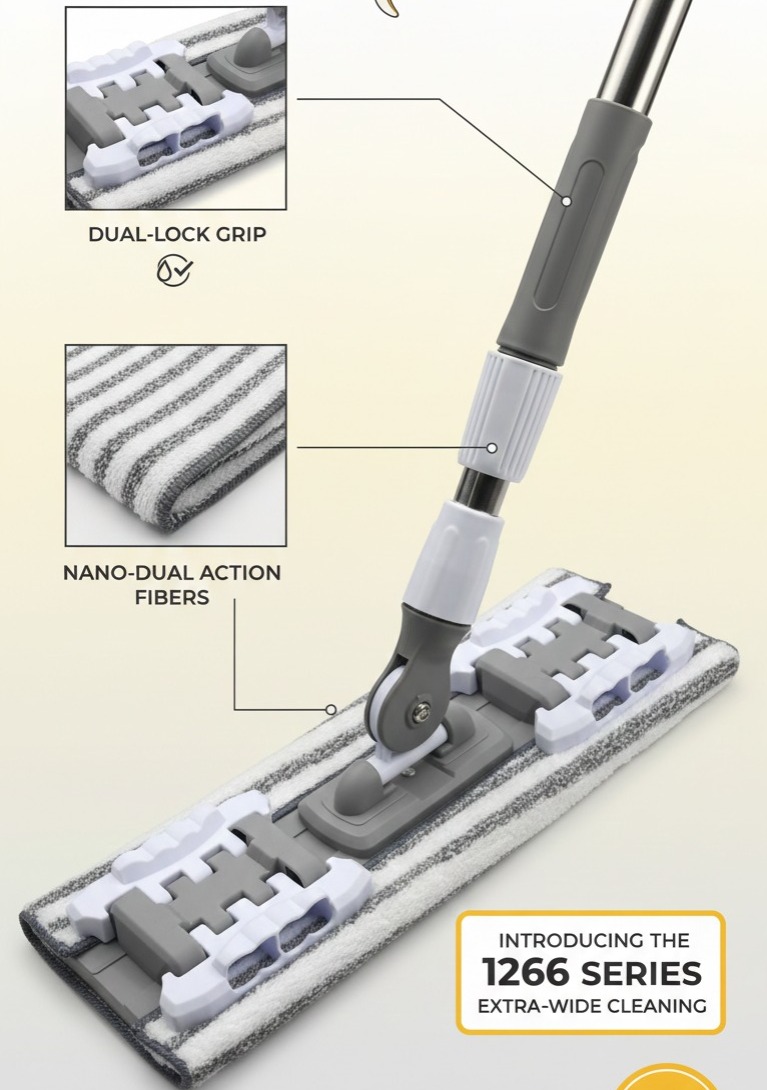 DUAL-LOCK GRIP

NANO-DUAL ACTION FIBERS

INTRODUCING THE
1266 SERIES
EXTRA-WIDE CLEANING